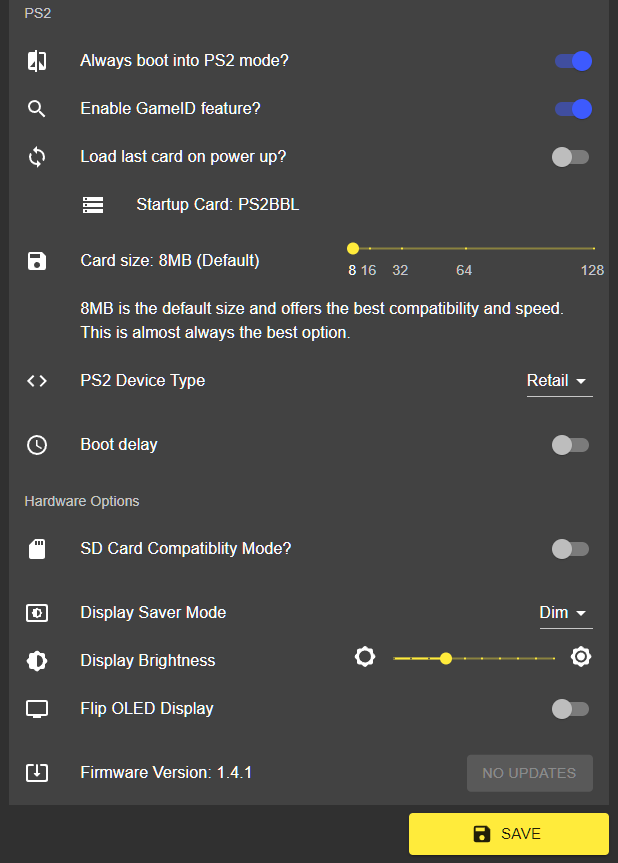 PS2

Always boot into PS2 mode?

Enable GameID feature?

Load last card on power up?

Startup Card: PS2BBL

Card size: 8MB (Default)

8 16 32 64 128

8MB is the default size and offers the best compatibility and speed. This is almost always the best option.

PS2 Device Type

Retail

Boot delay

Hardware Options

SD Card Compatiblity Mode?

Display Saver Mode

Dim

Display Brightness

Flip OLED Display

Firmware Version: 1.4.1

NO UPDATES

SAVE